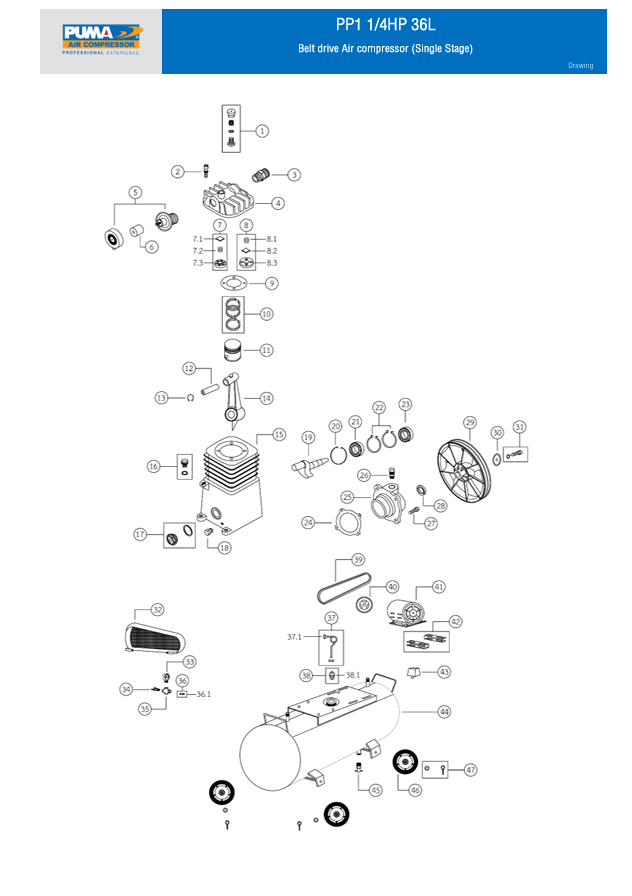 PUMA
AIR COMPRESSOR
PROFESSIONAL EXPERIENCE

PP1 1/4HP 36L

Belt drive Air compressor (Single Stage)

Drawing

1
2
3
4
5
6
7
7.1
7.2
7.3
8
8.1
8.2
8.3
9
10
11
12
13
14
15
16
17
18
19
20
21
22
23
24
25
26
27
28
29
30
31
32
33
34
35
36
36.1
37
37.1
38
38.1
39
40
41
42
43
44
45
46
47